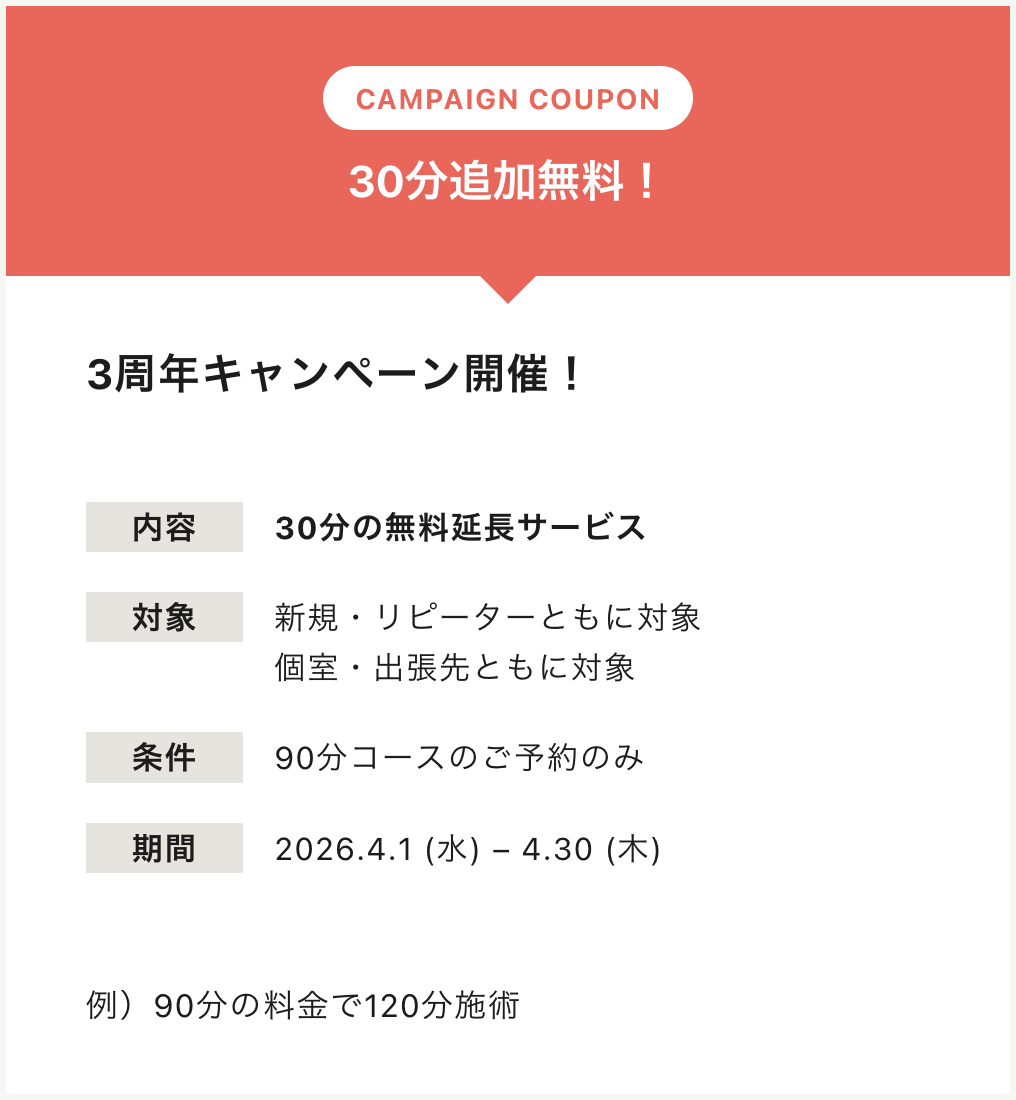 CAMPAIGN COUPON

30分追加無料！

3周年キャンペーン開催！

内容
30分の無料延長サービス

対象
新規・リピーターともに対象
個室・出張先ともに対象

条件
90分コースのご予約のみ

期間
2026.4.1 (水) – 4.30 (木)

例）90分の料金で120分施術