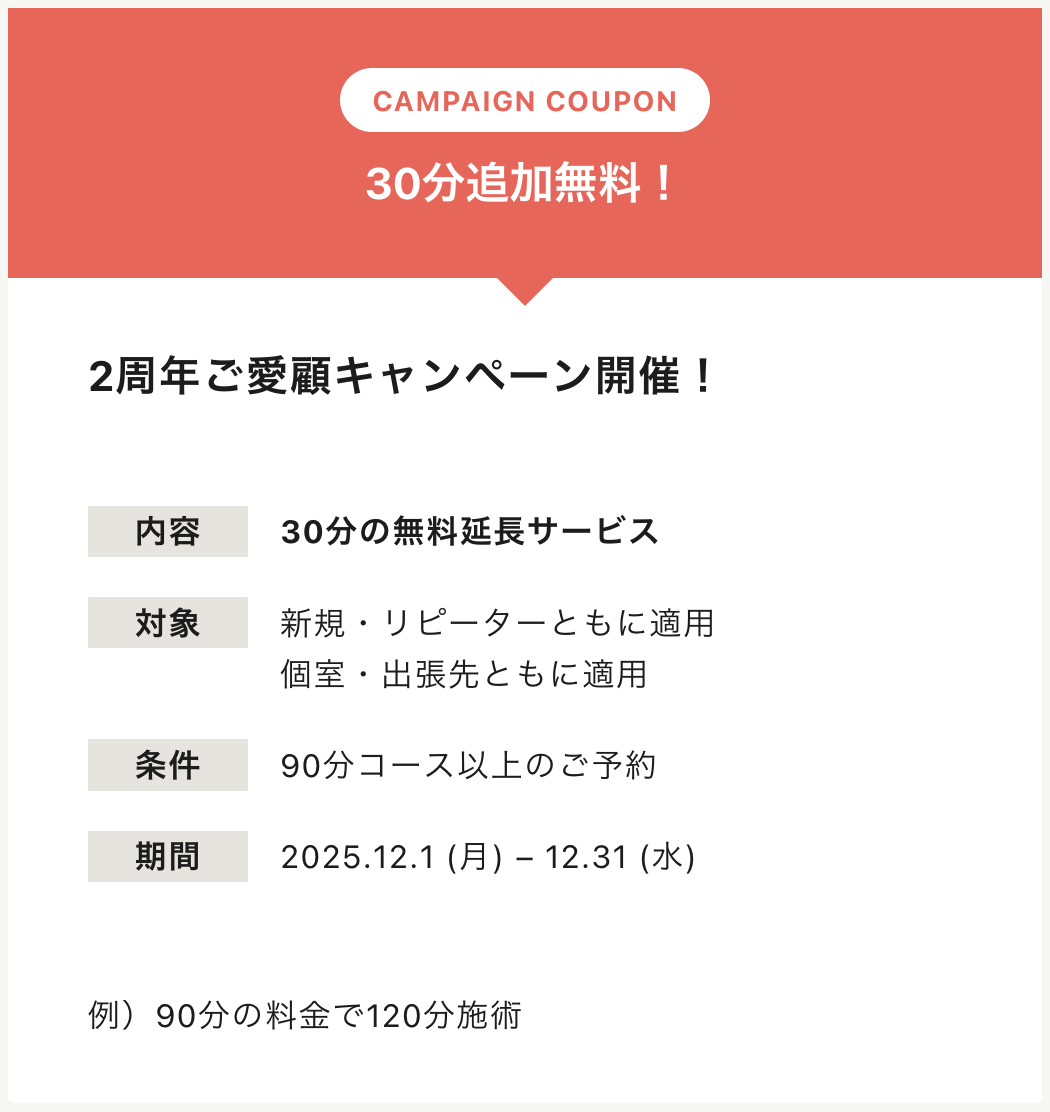 CAMPAIGN COUPON

30分追加無料！

2周年ご愛顧キャンペーン開催！

内容 30分の無料延長サービス

対象 新規・リピーターともに適用
個室・出張先ともに適用

条件 90分コース以上のご予約

期間 2025.12.1 (月) – 12.31 (水)

例）90分の料金で120分施術